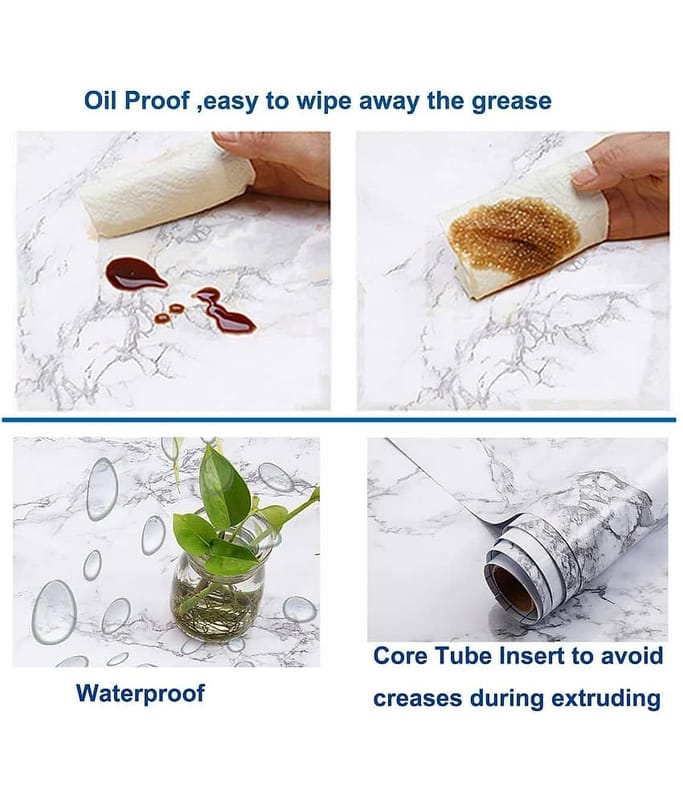 Oil Proof ,easy to wipe away the grease

Waterproof

Core Tube Insert to avoid creases during extruding