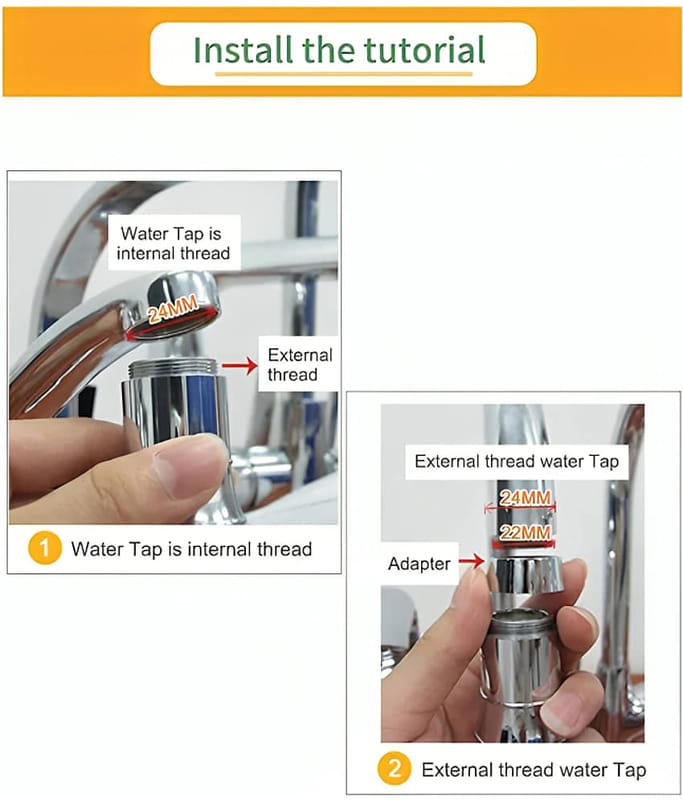 Install the tutorial

Water Tap is internal thread

24MM

External thread

1 Water Tap is internal thread

External thread water Tap

24MM

22MM

Adapter

2 External thread water Tap