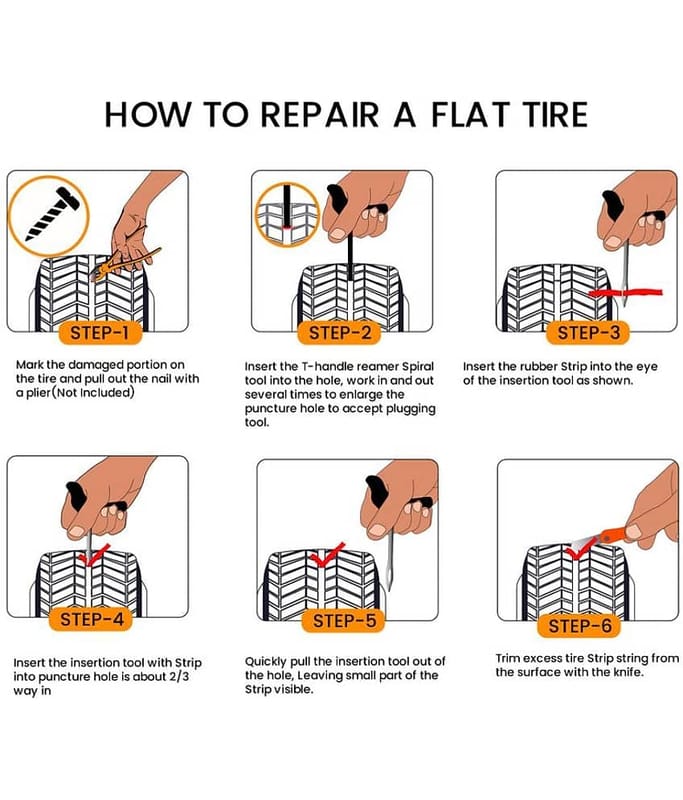 HOW TO REPAIR A FLAT TIRE

STEP-1

Mark the damaged portion on the tire and pull out the nail with a plier(Not Included)

STEP-2

Insert the T-handle reamer Spiral tool into the hole, work in and out several times to enlarge the puncture hole to accept plugging tool.

STEP-3

Insert the rubber Strip into the eye of the insertion tool as shown.

STEP-4

Insert the insertion tool with Strip into puncture hole is about 2/3 way in

STEP-5

Quickly pull the insertion tool out of the hole, Leaving small part of the Strip visible.

STEP-6

Trim excess tire Strip string from the surface with the knife.