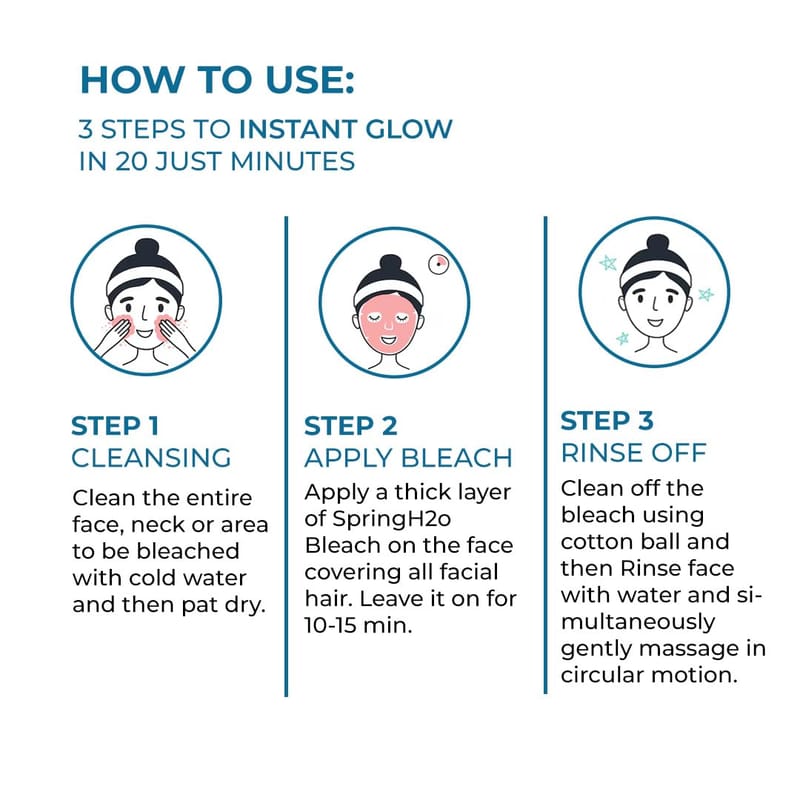 HOW TO USE:

3 STEPS TO INSTANT GLOW IN 20 JUST MINUTES

STEP 1
CLEANSING
Clean the entire face, neck or area to be bleached with cold water and then pat dry.

STEP 2
APPLY BLEACH
Apply a thick layer of SpringH2o Bleach on the face covering all facial hair. Leave it on for 10-15 min.

STEP 3
RINSE OFF
Clean off the bleach using cotton ball and then Rinse face with water and simultaneously gently massage in circular motion.