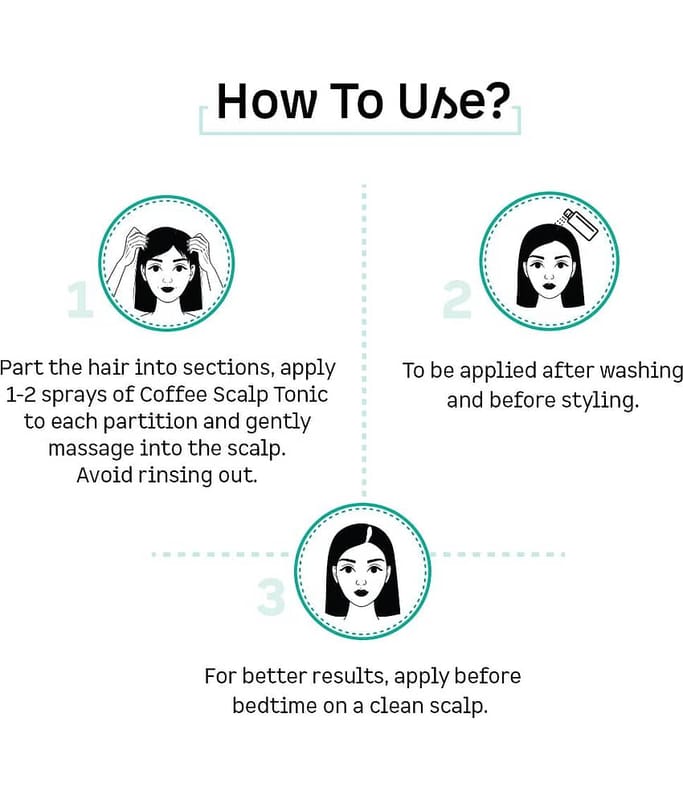 How To Use?

1

Part the hair into sections, apply 1-2 sprays of Coffee Scalp Tonic to each partition and gently massage into the scalp. Avoid rinsing out.

2

To be applied after washing and before styling.

3

For better results, apply before bedtime on a clean scalp.