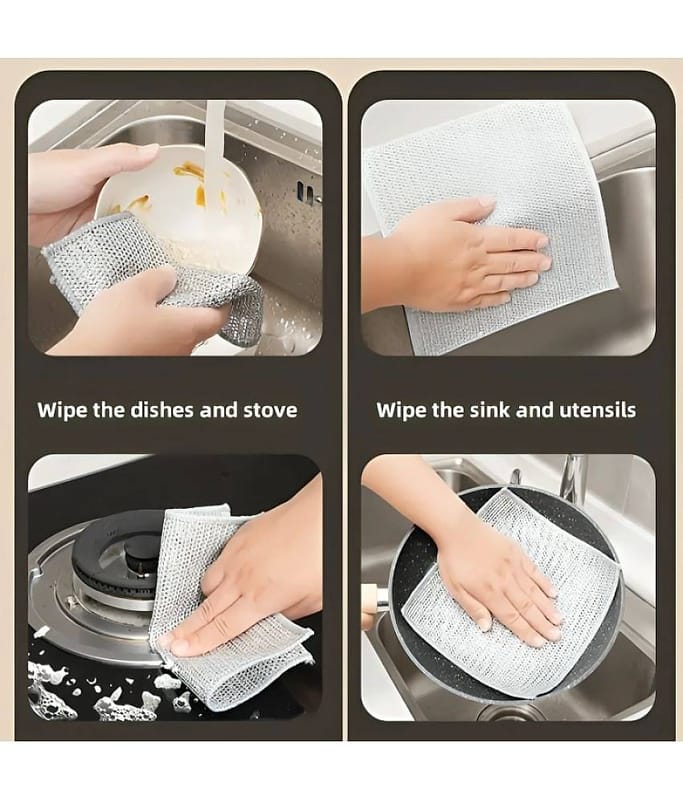 Wipe the dishes and stove

Wipe the sink and utensils