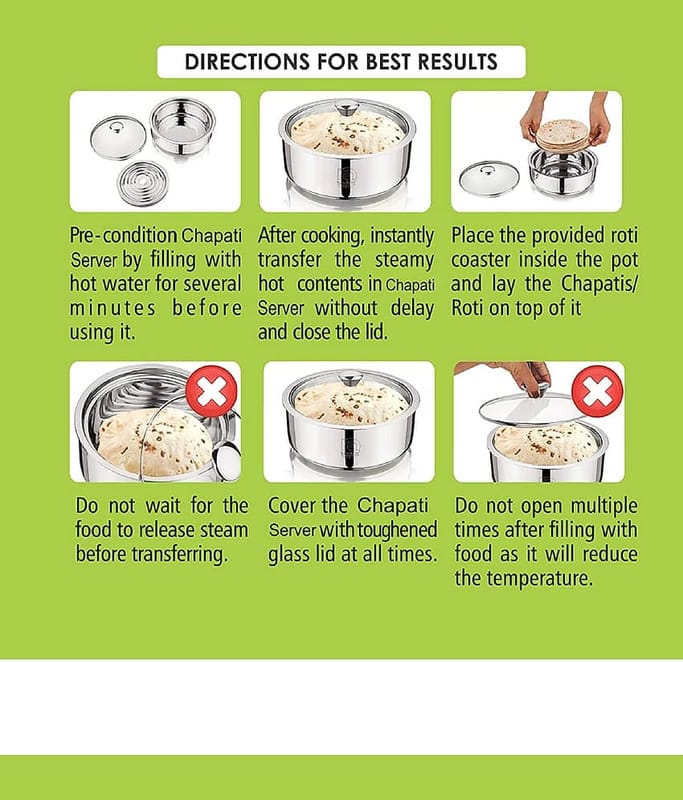 DIRECTIONS FOR BEST RESULTS

Pre-condition Chapati Server by filling with hot water for several minutes before using it.

After cooking, instantly transfer the steamy hot contents in Chapati Server without delay and close the lid.

Place the provided roti coaster inside the pot and lay the Chapatis/ Roti on top of it

Do not wait for the food to release steam before transferring.

Cover the Chapati Server with toughened glass lid at all times.

Do not open multiple times after filling with food as it will reduce the temperature.