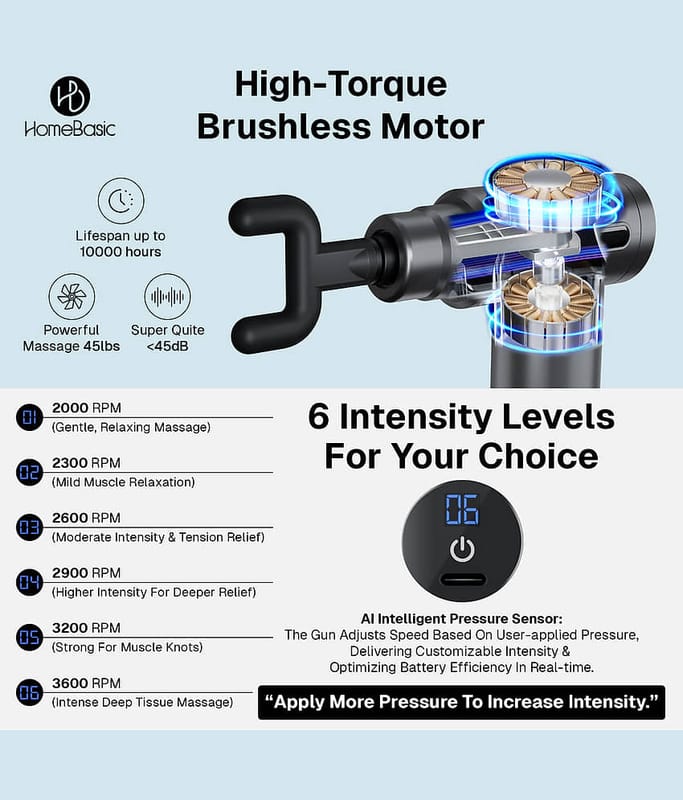 HomeBasic

High-Torque Brushless Motor

Lifespan up to 10000 hours

Powerful Massage 45lbs

Super Quite <45dB

01 2000 RPM (Gentle, Relaxing Massage)

02 2300 RPM (Mild Muscle Relaxation)

03 2600 RPM (Moderate Intensity & Tension Relief)

04 2900 RPM (Higher Intensity For Deeper Relief)

05 3200 RPM (Strong For Muscle Knots)

06 3600 RPM (Intense Deep Tissue Massage)

6 Intensity Levels For Your Choice

06

AI Intelligent Pressure Sensor:
The Gun Adjusts Speed Based On User-applied Pressure, Delivering Customizable Intensity & Optimizing Battery Efficiency In Real-time.

"Apply More Pressure To Increase Intensity."