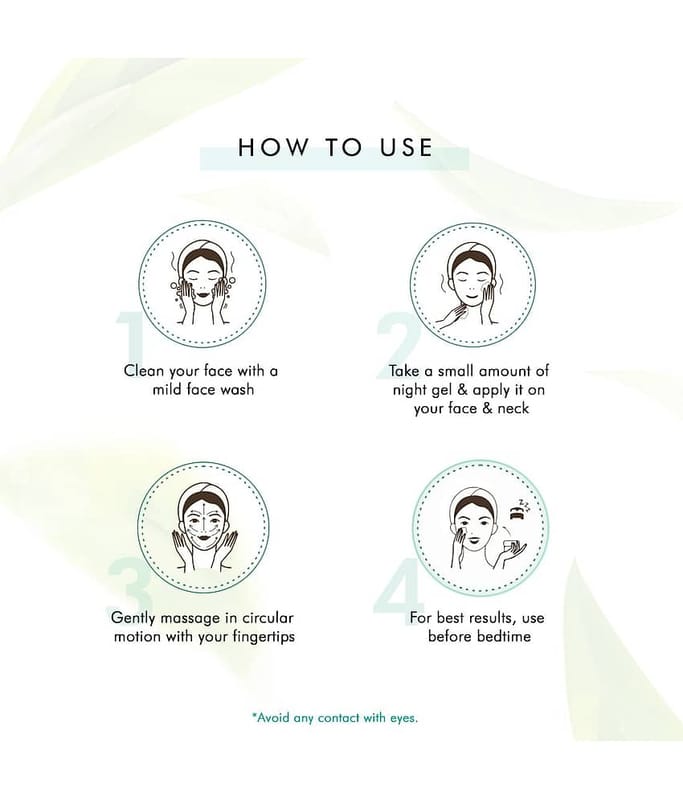 HOW TO USE

1
Clean your face with a mild face wash

2
Take a small amount of night gel & apply it on your face & neck

3
Gently massage in circular motion with your fingertips

4
For best results, use before bedtime

*Avoid any contact with eyes.