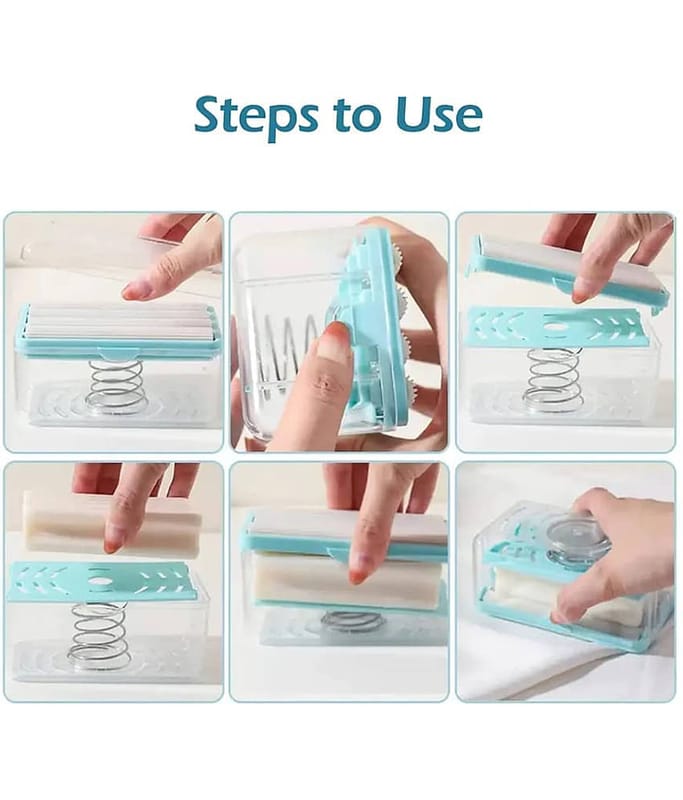 Steps to Use