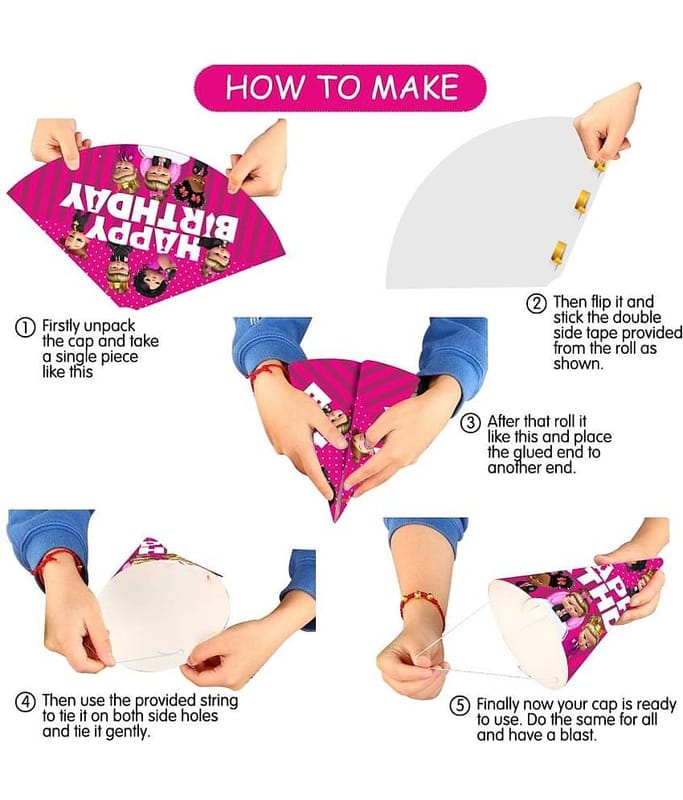 HOW TO MAKE

HAPPY BIRTHDAY

① Firstly unpack the cap and take a single piece like this

② Then flip it and stick the double side tape provided from the roll as shown.

③ After that roll it like this and place the glued end to another end.

④ Then use the provided string to tie it on both side holes and tie it gently.

⑤ Finally now your cap is ready to use. Do the same for all and have a blast.