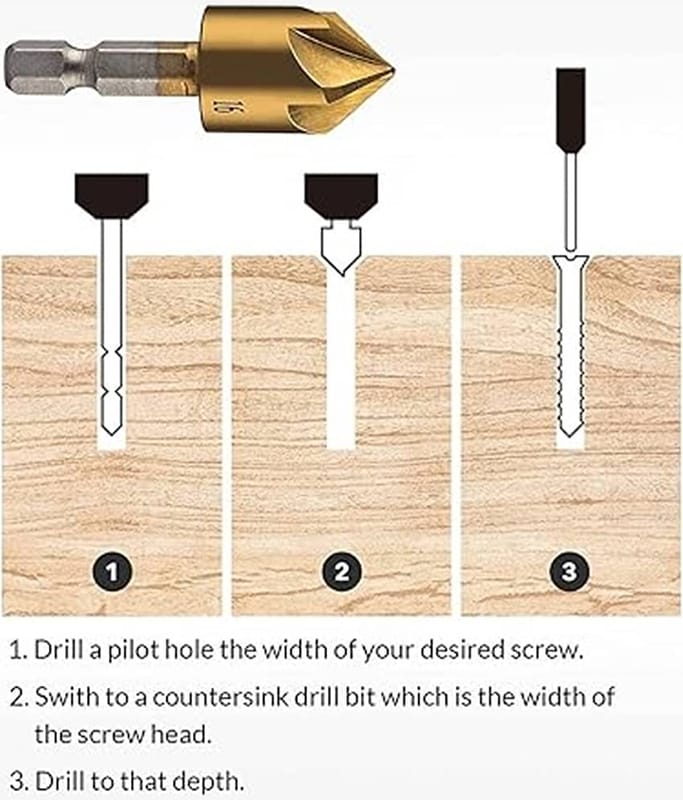 16

1

2

3

1. Drill a pilot hole the width of your desired screw.

2. Swith to a countersink drill bit which is the width of the screw head.

3. Drill to that depth.