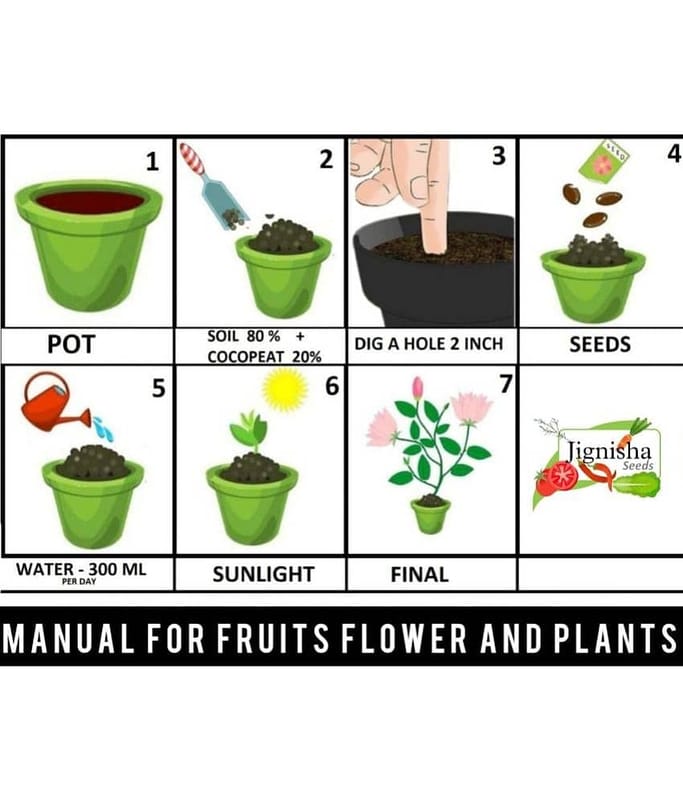 1
POT

2
SOIL 80 % +
COCOPEAT 20%

3
DIG A HOLE 2 INCH

4
SEED
SEEDS

5
WATER - 300 ML
PER DAY

6
SUNLIGHT

7
FINAL

Jignisha
Seeds

MANUAL FOR FRUITS FLOWER AND PLANTS