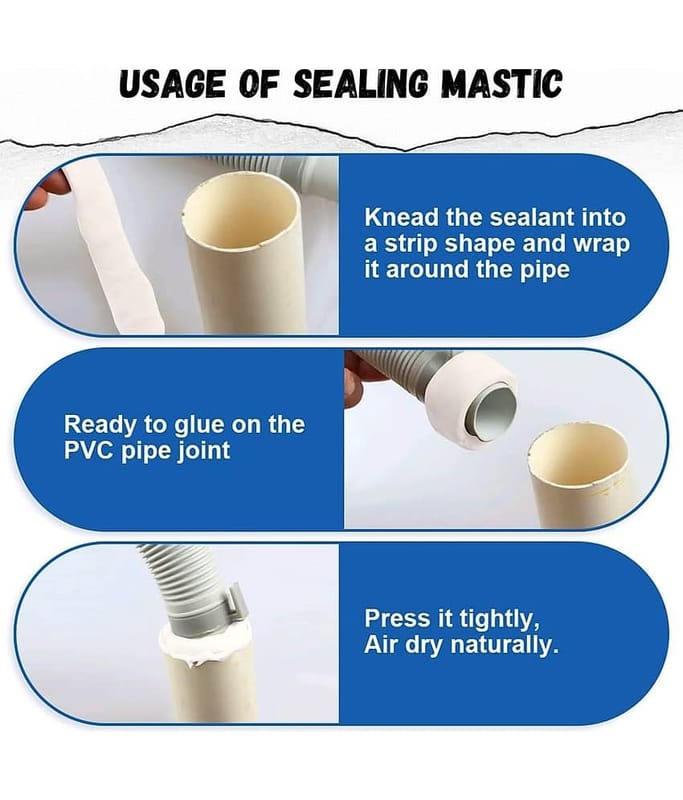 USAGE OF SEALING MASTIC

Knead the sealant into a strip shape and wrap it around the pipe

Ready to glue on the PVC pipe joint

Press it tightly, Air dry naturally.