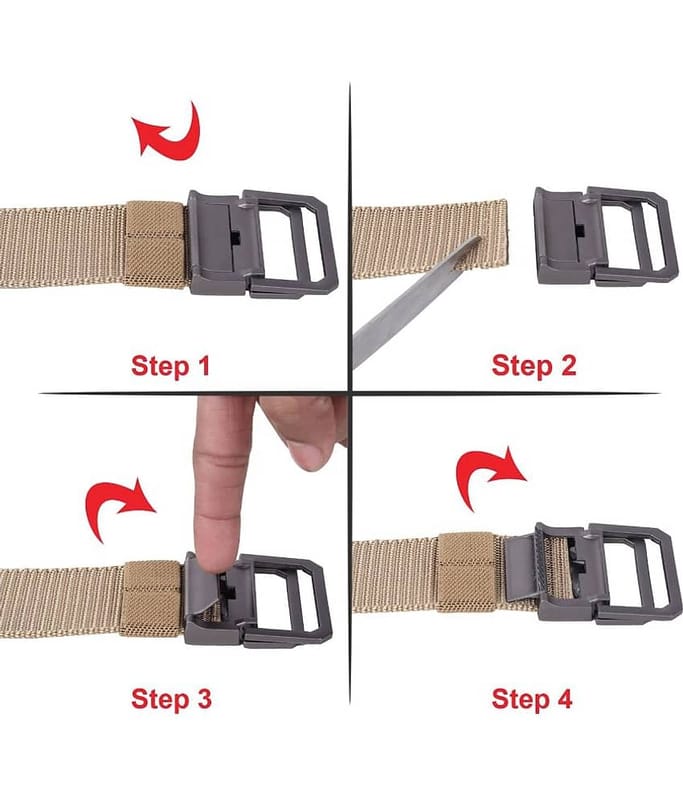 Step 1

Step 2

Step 3

Step 4