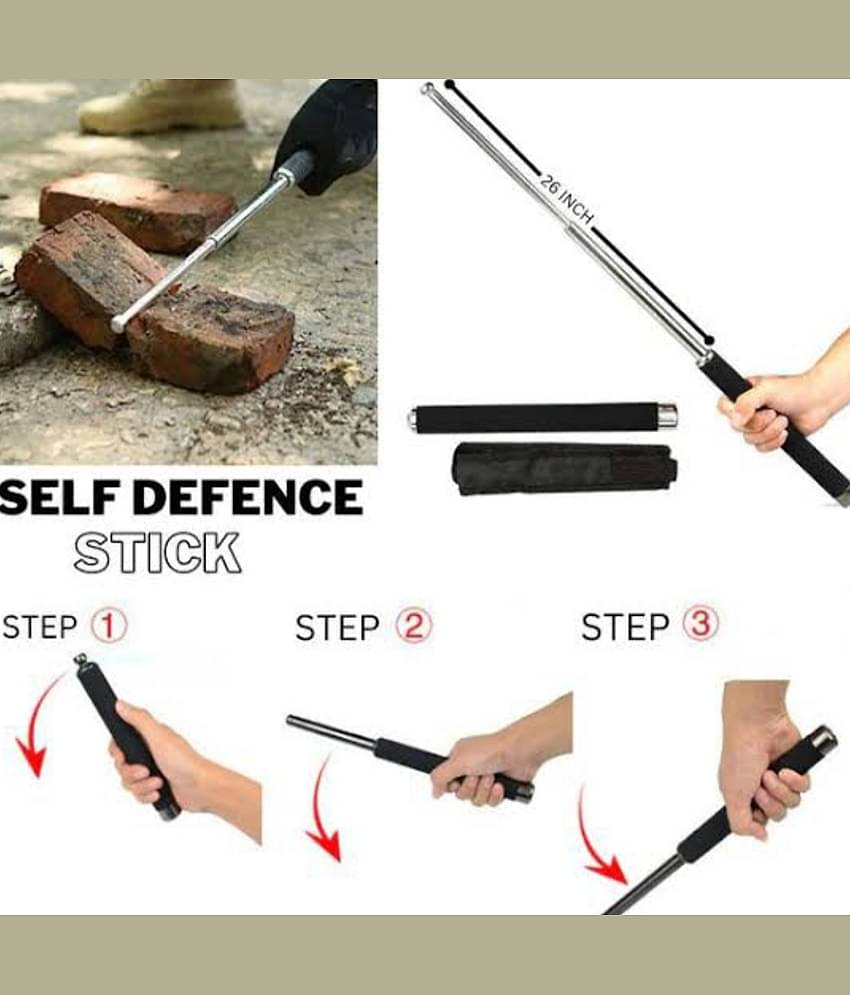 26 INCH

SELF DEFENCE STICK

STEP ①

STEP ②

STEP ③