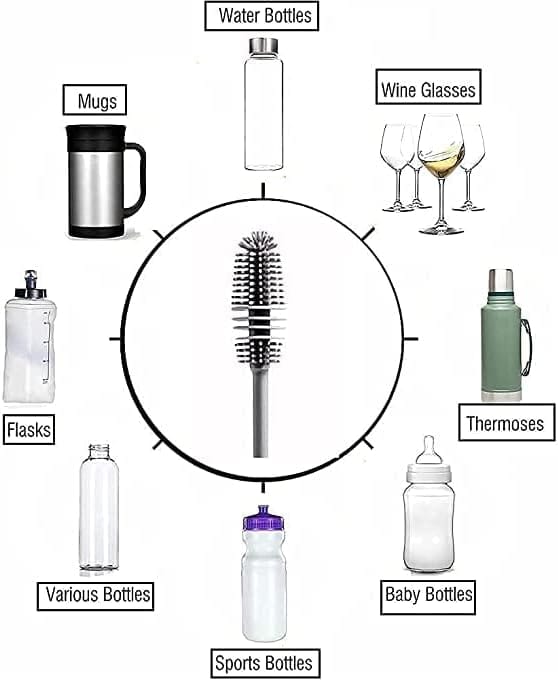 Water Bottles

Mugs

Wine Glasses

Flasks

Thermoses

Various Bottles

Baby Bottles

Sports Bottles