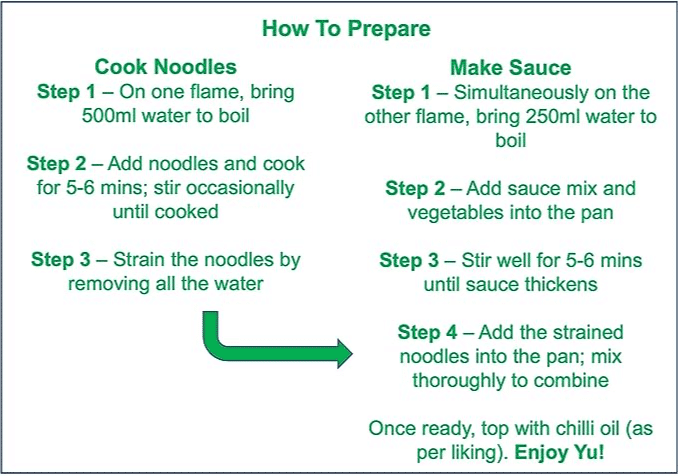 How To Prepare

Cook Noodles

Step 1 – On one flame, bring 500ml water to boil

Step 2 – Add noodles and cook for 5-6 mins; stir occasionally until cooked

Step 3 – Strain the noodles by removing all the water

Make Sauce

Step 1 – Simultaneously on the other flame, bring 250ml water to boil

Step 2 – Add sauce mix and vegetables into the pan

Step 3 – Stir well for 5-6 mins until sauce thickens

Step 4 – Add the strained noodles into the pan; mix thoroughly to combine

Once ready, top with chilli oil (as per liking). Enjoy Yu!