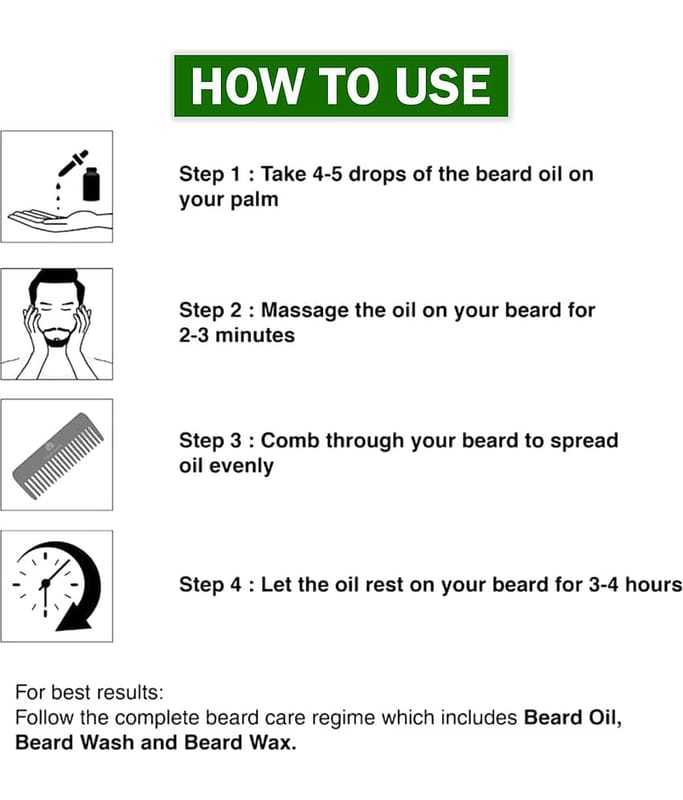 HOW TO USE

Step 1 : Take 4-5 drops of the beard oil on your palm

Step 2 : Massage the oil on your beard for 2-3 minutes

Step 3 : Comb through your beard to spread oil evenly

Step 4 : Let the oil rest on your beard for 3-4 hours

For best results:
Follow the complete beard care regime which includes Beard Oil, Beard Wash and Beard Wax.