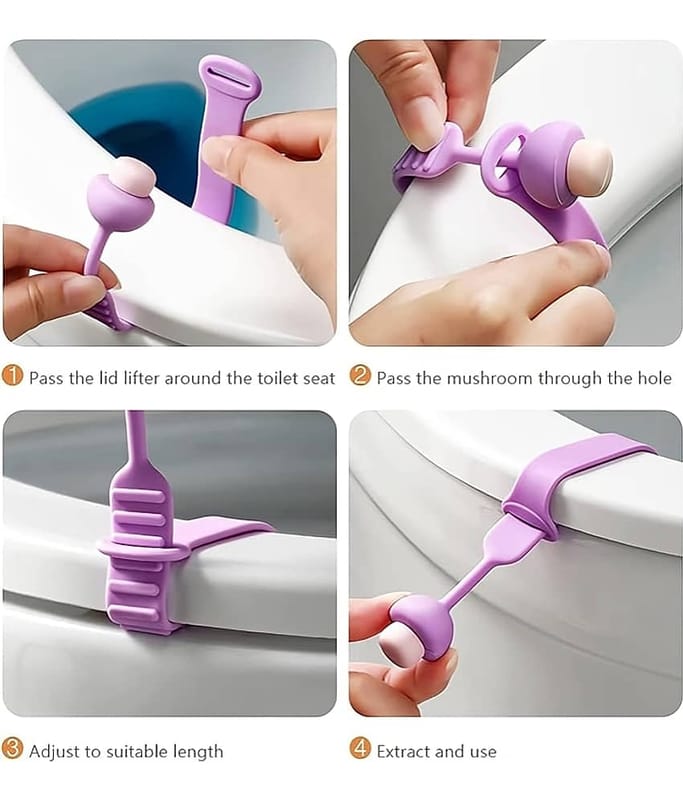 1 Pass the lid lifter around the toilet seat

2 Pass the mushroom through the hole

3 Adjust to suitable length

4 Extract and use