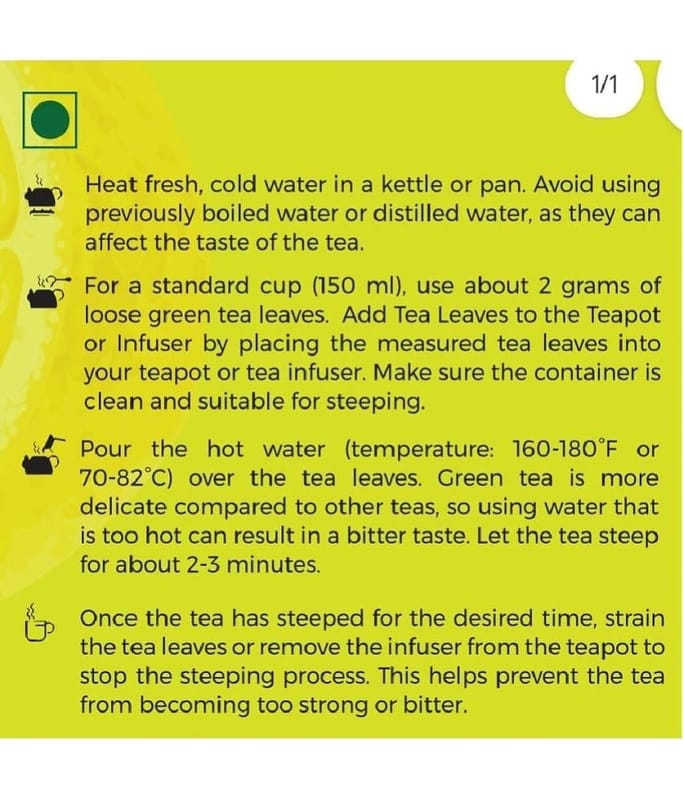 1/1

Heat fresh, cold water in a kettle or pan. Avoid using previously boiled water or distilled water, as they can affect the taste of the tea.

For a standard cup (150 ml), use about 2 grams of loose green tea leaves. Add Tea Leaves to the Teapot or Infuser by placing the measured tea leaves into your teapot or tea infuser. Make sure the container is clean and suitable for steeping.

Pour the hot water (temperature: 160-180°F or 70-82°C) over the tea leaves. Green tea is more delicate compared to other teas, so using water that is too hot can result in a bitter taste. Let the tea steep for about 2-3 minutes.

Once the tea has steeped for the desired time, strain the tea leaves or remove the infuser from the teapot to stop the steeping process. This helps prevent the tea from becoming too strong or bitter.