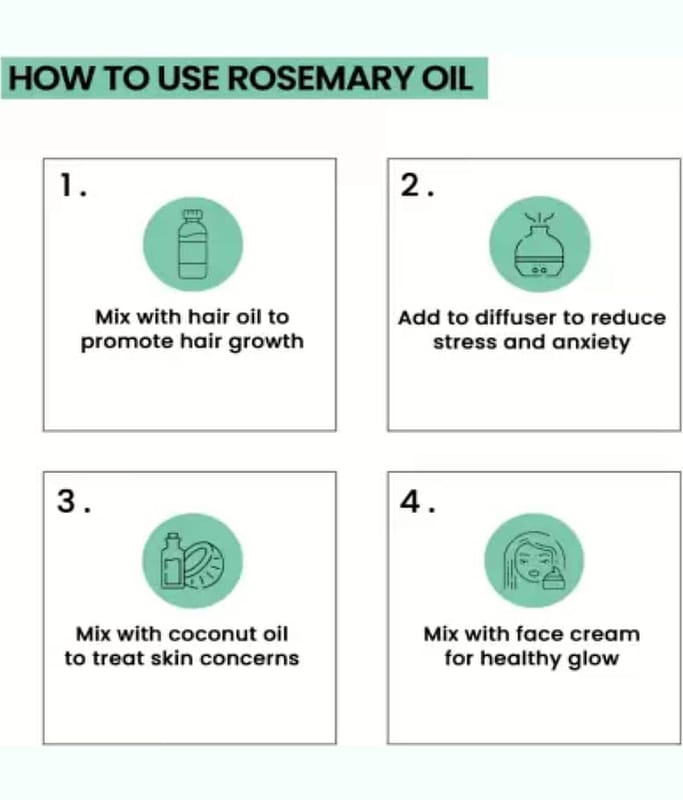 HOW TO USE ROSEMARY OIL

1.

Mix with hair oil to promote hair growth

2.

Add to diffuser to reduce stress and anxiety

3.

Mix with coconut oil to treat skin concerns

4.

Mix with face cream for healthy glow