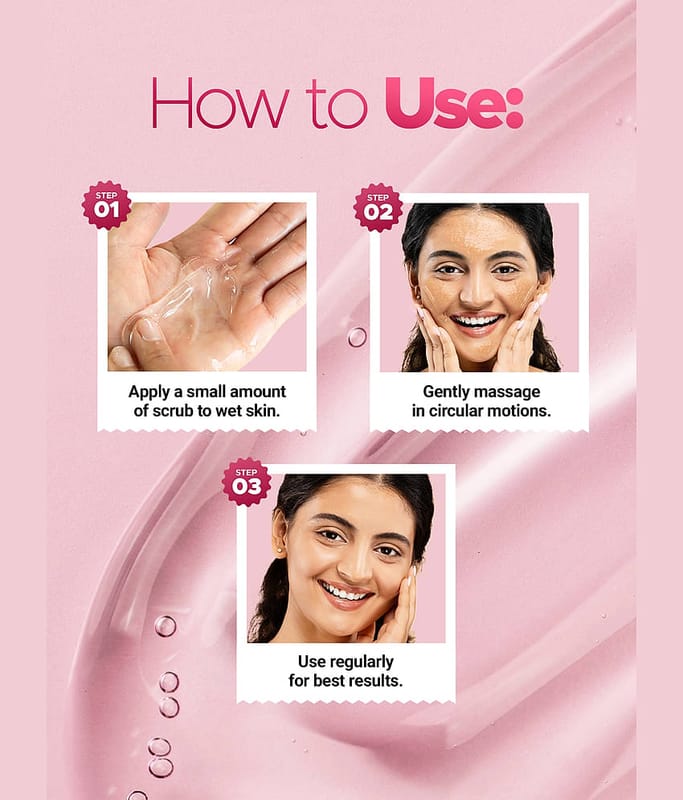 How to Use:

STEP 01

Apply a small amount of scrub to wet skin.

STEP 02

Gently massage in circular motions.

STEP 03

Use regularly for best results.