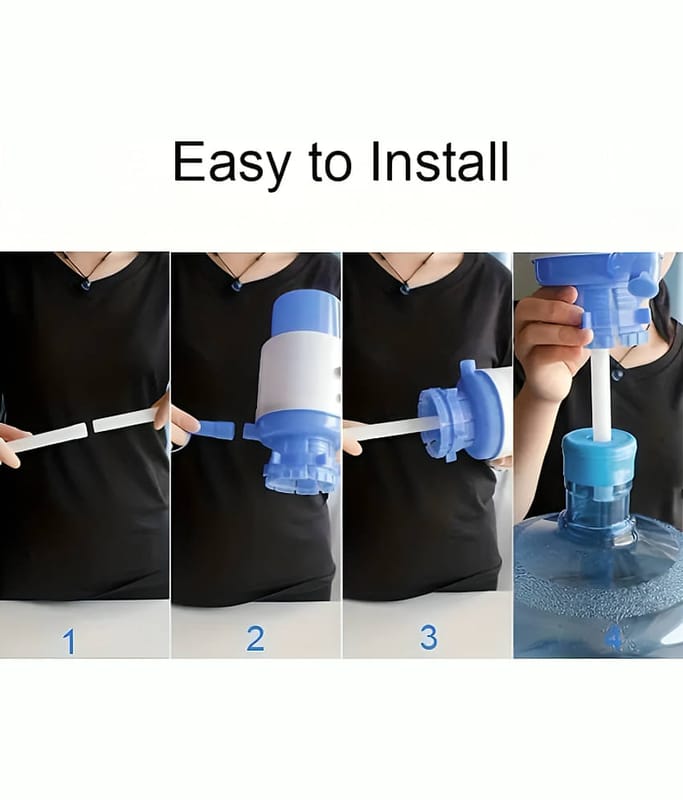 Easy to Install

1

2

3

4