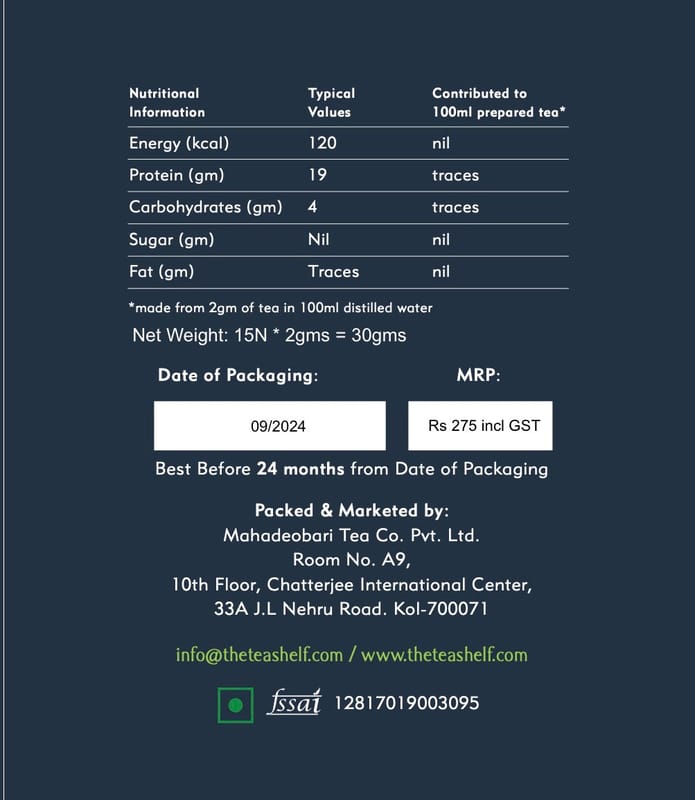 | Nutritional Information | Typical Values | Contributed to 100ml prepared tea* |
|---|---|---|
| Energy (kcal) | 120 | nil |
| Protein (gm) | 19 | traces |
| Carbohydrates (gm) | 4 | traces |
| Sugar (gm) | Nil | nil |
| Fat (gm) | Traces | nil |

*made from 2gm of tea in 100ml distilled water

Net Weight: 15N * 2gms = 30gms

Date of Packaging:

09/2024

MRP:

Rs 275 incl GST

Best Before 24 months from Date of Packaging

Packed & Marketed by:
Mahadeobari Tea Co. Pvt. Ltd.
Room No. A9,
10th Floor, Chatterjee International Center,
33A J.L Nehru Road. Kol-700071

info@theteashelf.com / www.theteashelf.com

fssai 12817019003095