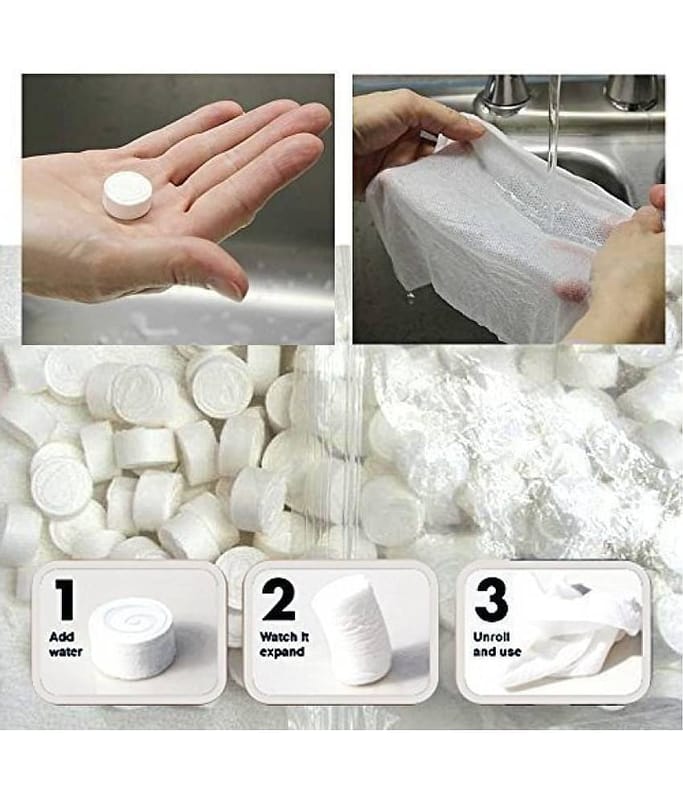 1
Add water

2
Watch it expand

3
Unroll and use