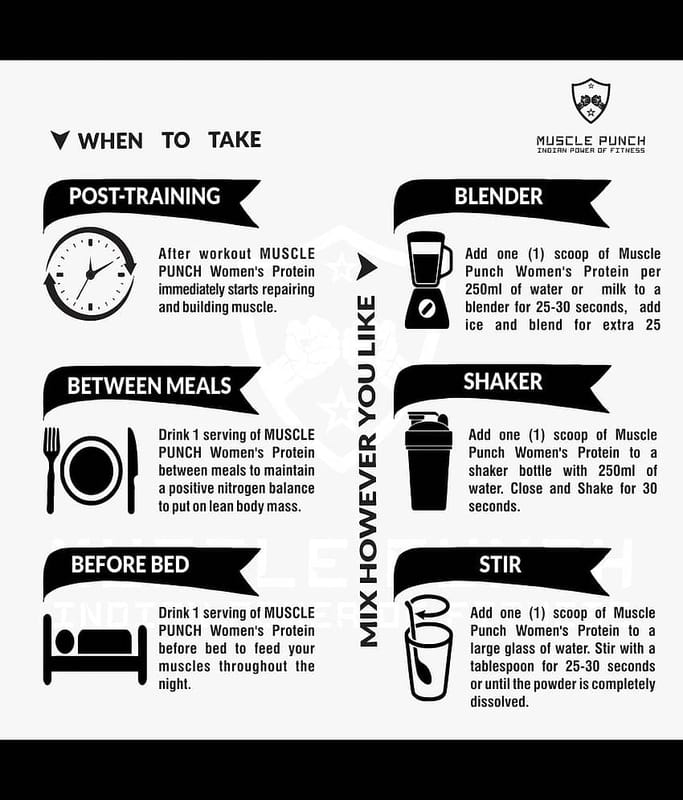 WHEN TO TAKE

MUSCLE PUNCH
INDIAN POWER OF FITNESS

POST-TRAINING

After workout MUSCLE PUNCH Women's Protein immediately starts repairing and building muscle.

BETWEEN MEALS

Drink 1 serving of MUSCLE PUNCH Women's Protein between meals to maintain a positive nitrogen balance to put on lean body mass.

BEFORE BED

Drink 1 serving of MUSCLE PUNCH Women's Protein before bed to feed your muscles throughout the night.

MIX HOWEVER YOU LIKE

BLENDER

Add one (1) scoop of Muscle Punch Women's Protein per 250ml of water or milk to a blender for 25-30 seconds, add ice and blend for extra 25

SHAKER

Add one (1) scoop of Muscle Punch Women's Protein to a shaker bottle with 250ml of water. Close and Shake for 30 seconds.

STIR

Add one (1) scoop of Muscle Punch Women's Protein to a large glass of water. Stir with a tablespoon for 25-30 seconds or until the powder is completely dissolved.