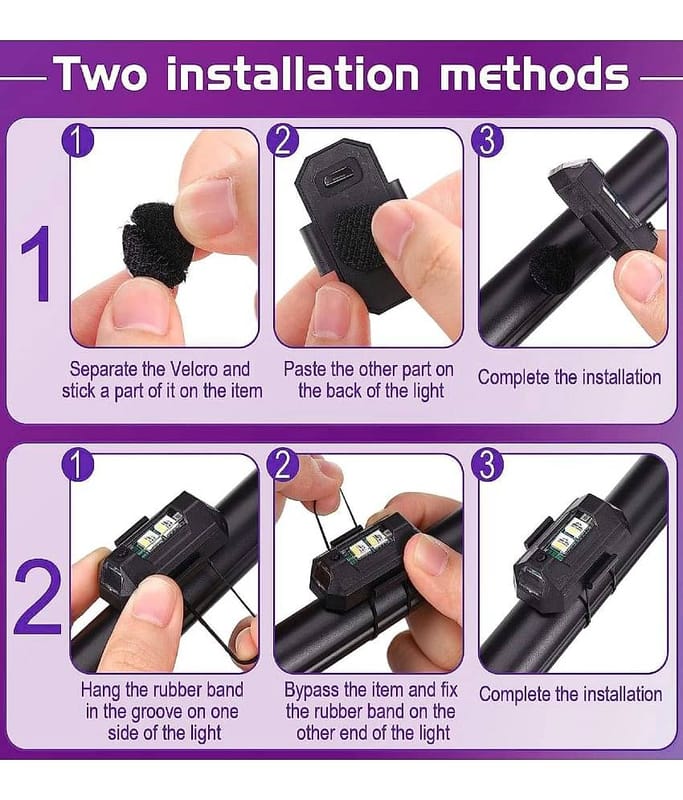 Two installation methods

1

1
Separate the Velcro and stick a part of it on the item

2
Paste the other part on the back of the light

3
Complete the installation

2

1
Hang the rubber band in the groove on one side of the light

2
Bypass the item and fix the rubber band on the other end of the light

3
Complete the installation