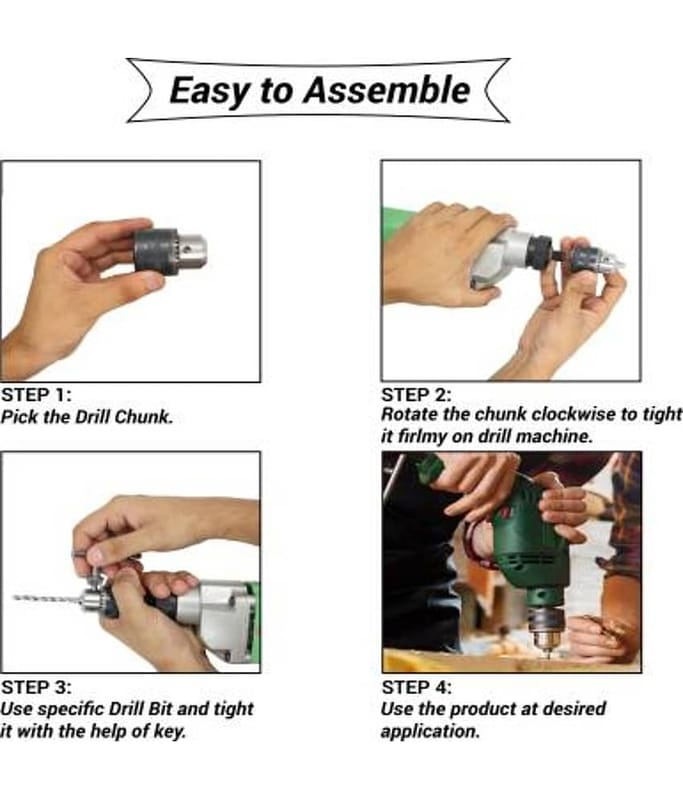 Easy to Assemble

STEP 1:
Pick the Drill Chunk.

STEP 2:
Rotate the chunk clockwise to tight it firlmy on drill machine.

STEP 3:
Use specific Drill Bit and tight it with the help of key.

STEP 4:
Use the product at desired application.