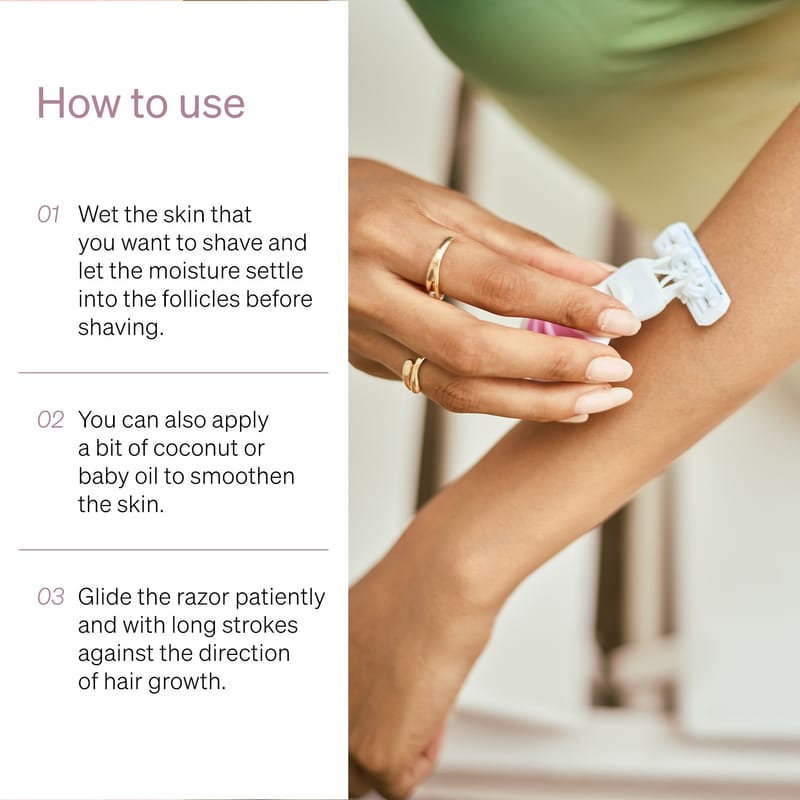 How to use

01 Wet the skin that you want to shave and let the moisture settle into the follicles before shaving.

02 You can also apply a bit of coconut or baby oil to smoothen the skin.

03 Glide the razor patiently and with long strokes against the direction of hair growth.