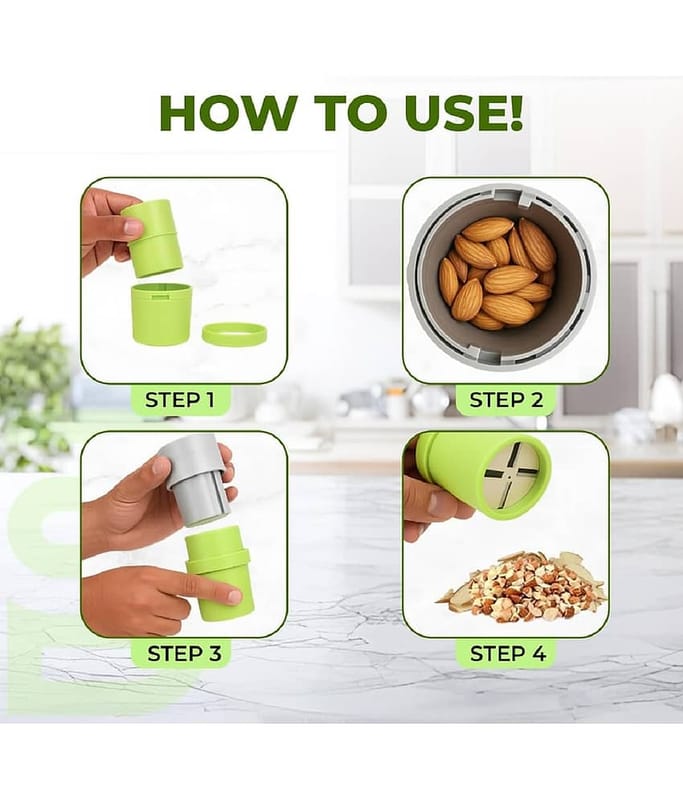 HOW TO USE!

STEP 1

STEP 2

STEP 3

STEP 4