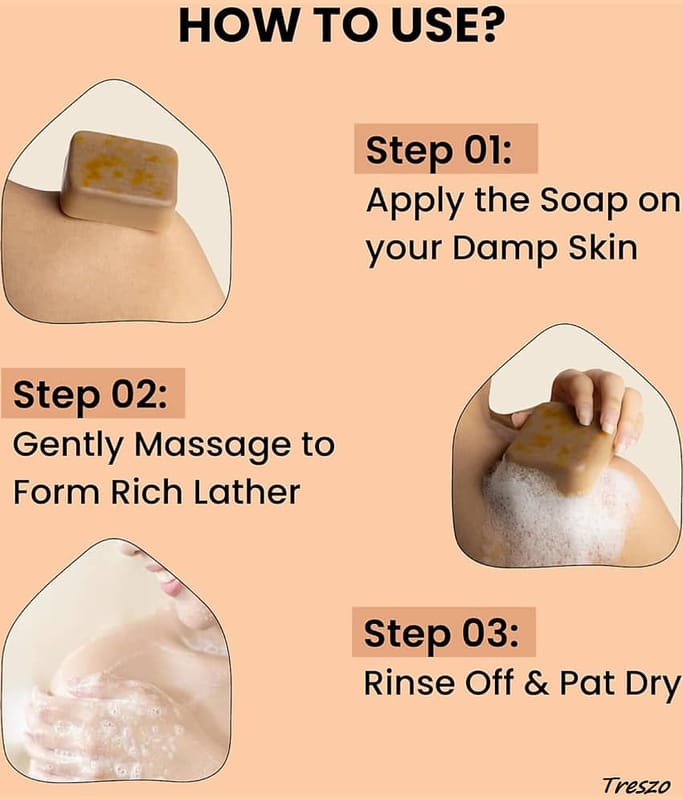 HOW TO USE?

Step 01:
Apply the Soap on your Damp Skin

Step 02:
Gently Massage to Form Rich Lather

Step 03:
Rinse Off & Pat Dry

Treszo