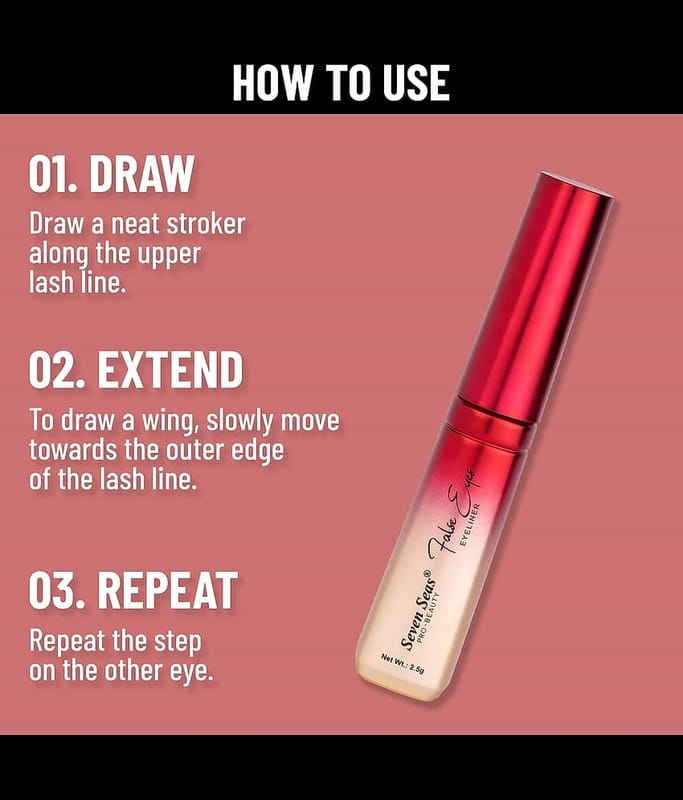 HOW TO USE

01. DRAW

Draw a neat stroker along the upper lash line.

02. EXTEND

To draw a wing, slowly move towards the outer edge of the lash line.

03. REPEAT

Repeat the step on the other eye.

Seven Seas®
PRO-BEAUTY
False Eyes
EYELINER
Net Wt.: 2.5g