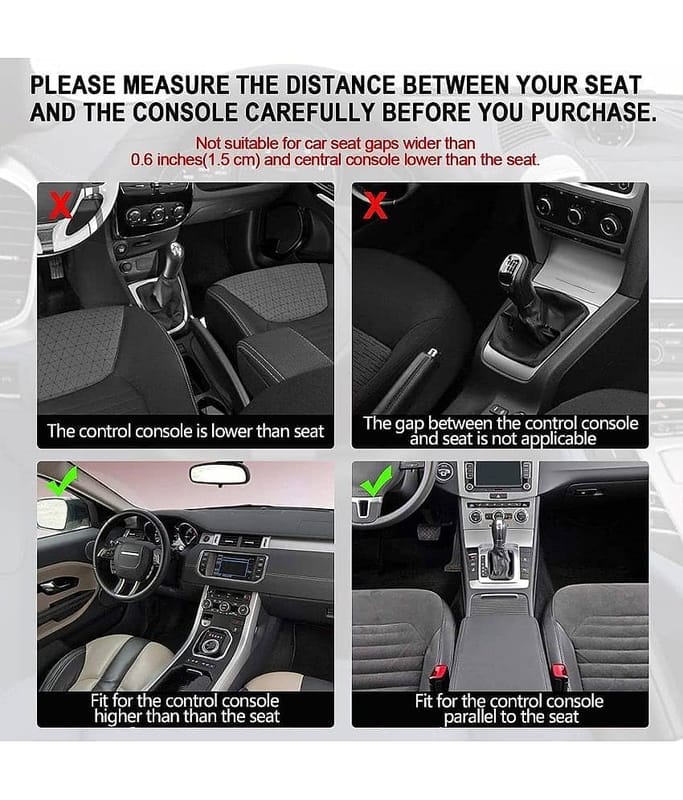 PLEASE MEASURE THE DISTANCE BETWEEN YOUR SEAT AND THE CONSOLE CAREFULLY BEFORE YOU PURCHASE.

Not suitable for car seat gaps wider than 0.6 inches(1.5 cm) and central console lower than the seat.

The control console is lower than seat

The gap between the control console and seat is not applicable

Fit for the control console higher than than the seat

Fit for the control console parallel to the seat