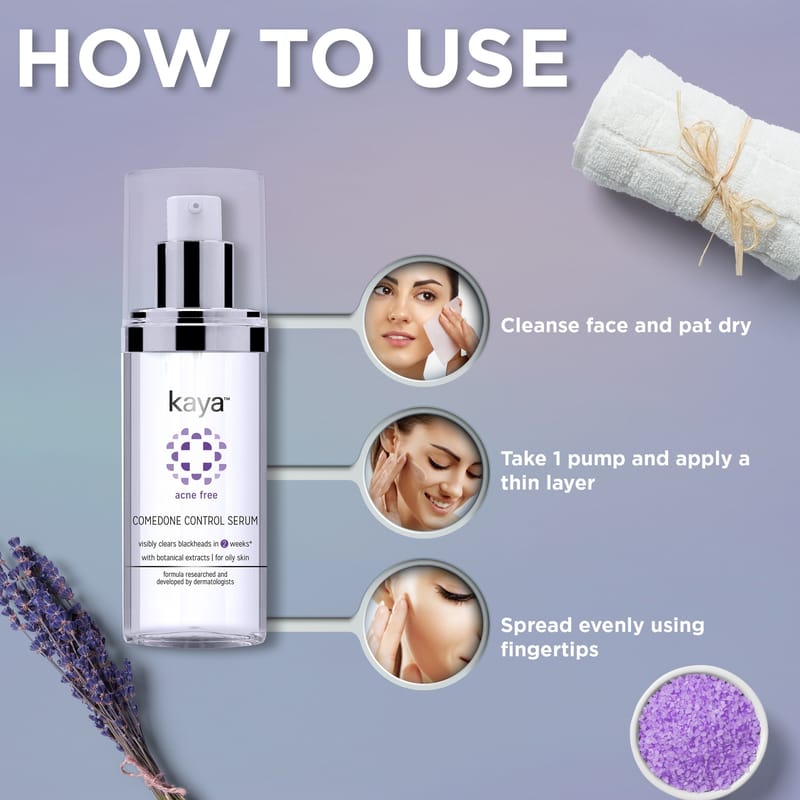 HOW TO USE

kaya™

acne free

COMEDONE CONTROL SERUM

visibly clears blackheads in 2 weeks*
with botanical extracts | for oily skin

formula researched and developed by dermatologists

Cleanse face and pat dry

Take 1 pump and apply a thin layer

Spread evenly using fingertips