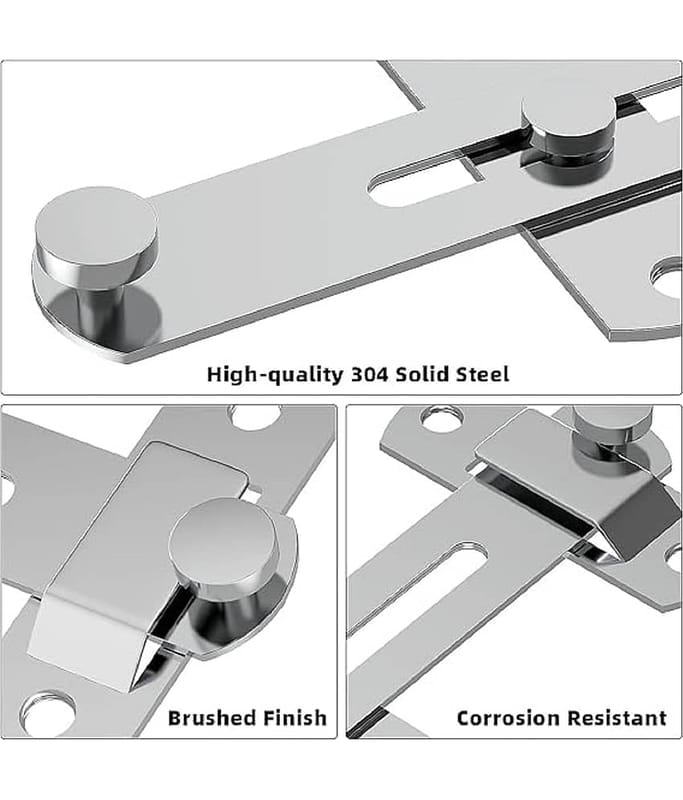 High-quality 304 Solid Steel

Brushed Finish

Corrosion Resistant