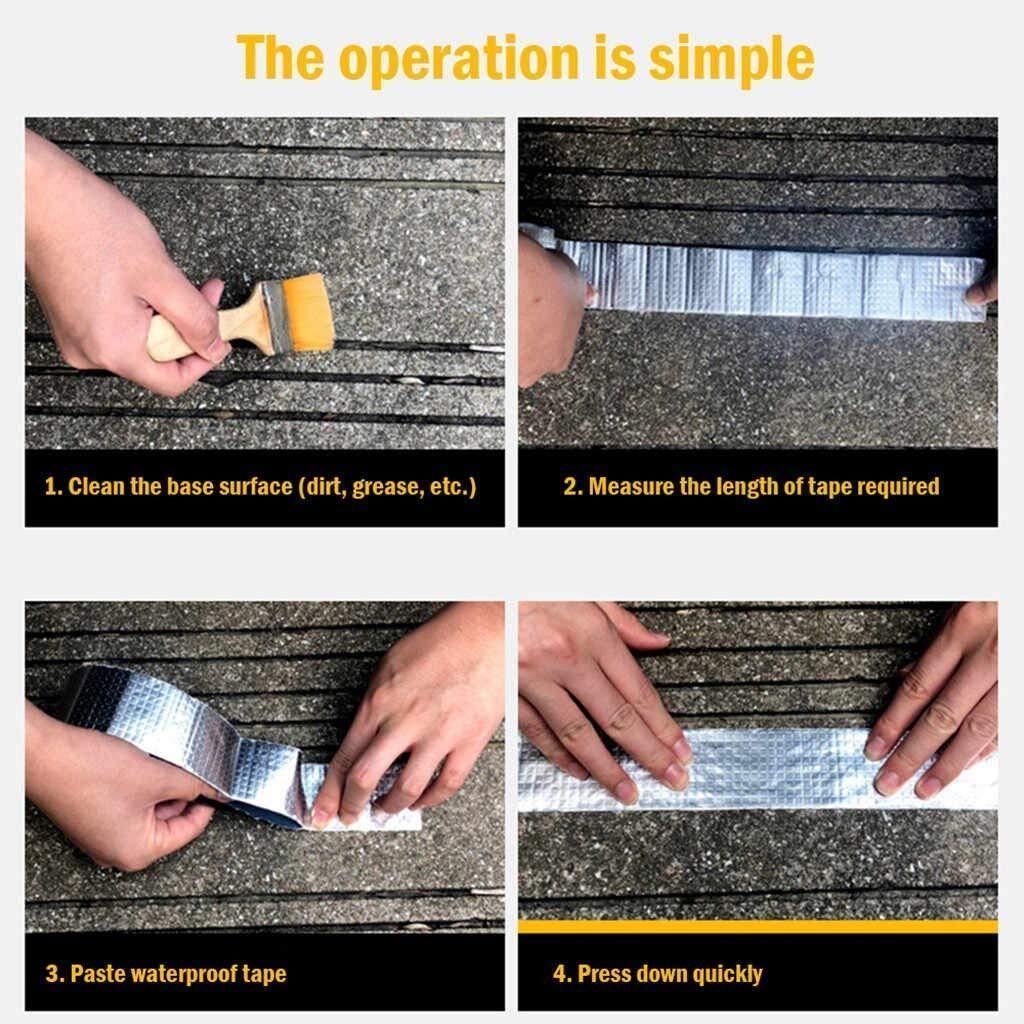 The operation is simple

1. Clean the base surface (dirt, grease, etc.)

2. Measure the length of tape required

3. Paste waterproof tape

4. Press down quickly