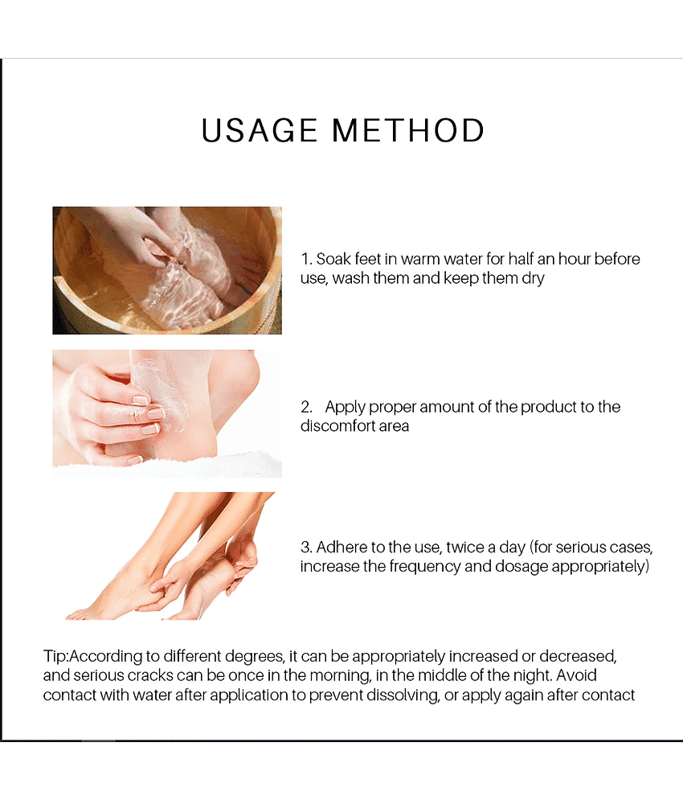 USAGE METHOD

1. Soak feet in warm water for half an hour before use, wash them and keep them dry

2. Apply proper amount of the product to the discomfort area

3. Adhere to the use, twice a day (for serious cases, increase the frequency and dosage appropriately)

Tip:According to different degrees, it can be appropriately increased or decreased, and serious cracks can be once in the morning, in the middle of the night. Avoid contact with water after application to prevent dissolving, or apply again after contact