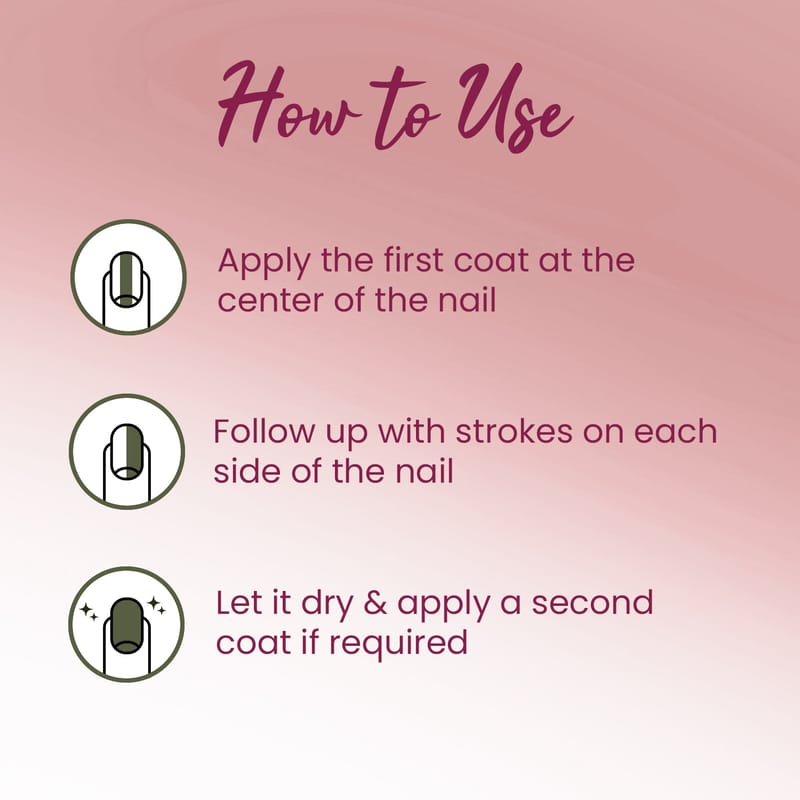 How to Use

Apply the first coat at the center of the nail

Follow up with strokes on each side of the nail

Let it dry & apply a second coat if required