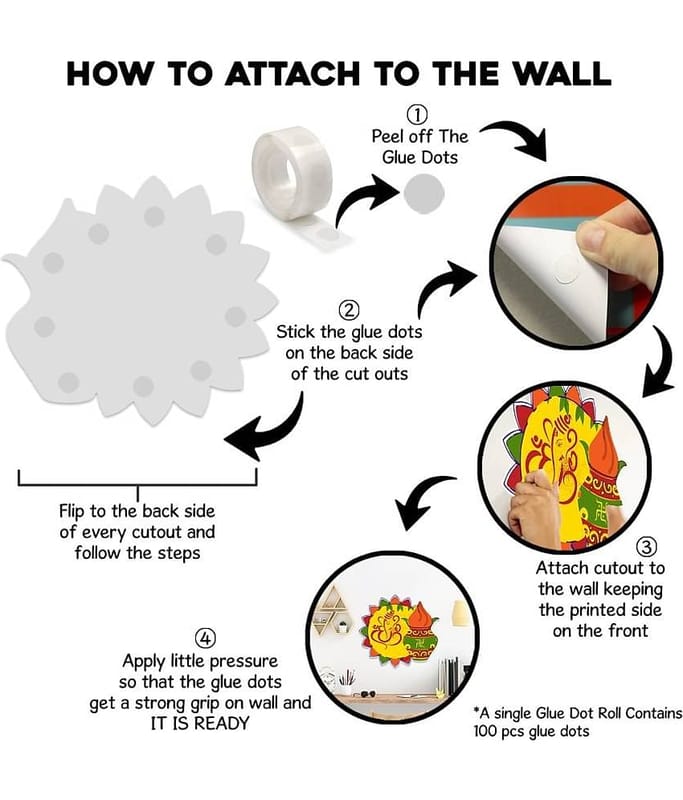 HOW TO ATTACH TO THE WALL

①
Peel off The Glue Dots

②
Stick the glue dots on the back side of the cut outs

Flip to the back side of every cutout and follow the steps

③
Attach cutout to the wall keeping the printed side on the front

④
Apply little pressure so that the glue dots get a strong grip on wall and IT IS READY

*A single Glue Dot Roll Contains 100 pcs glue dots