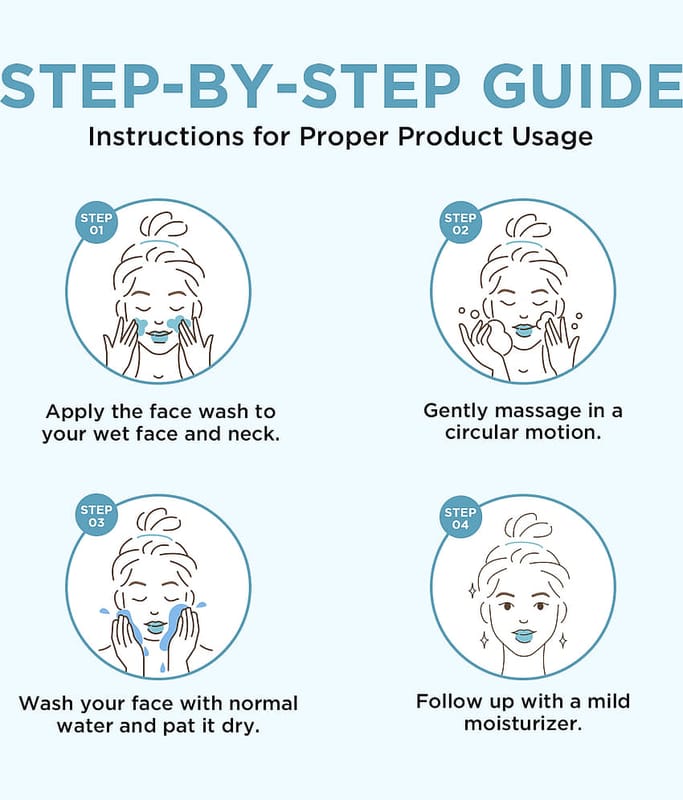 STEP-BY-STEP GUIDE

Instructions for Proper Product Usage

STEP 01

Apply the face wash to your wet face and neck.

STEP 02

Gently massage in a circular motion.

STEP 03

Wash your face with normal water and pat it dry.

STEP 04

Follow up with a mild moisturizer.