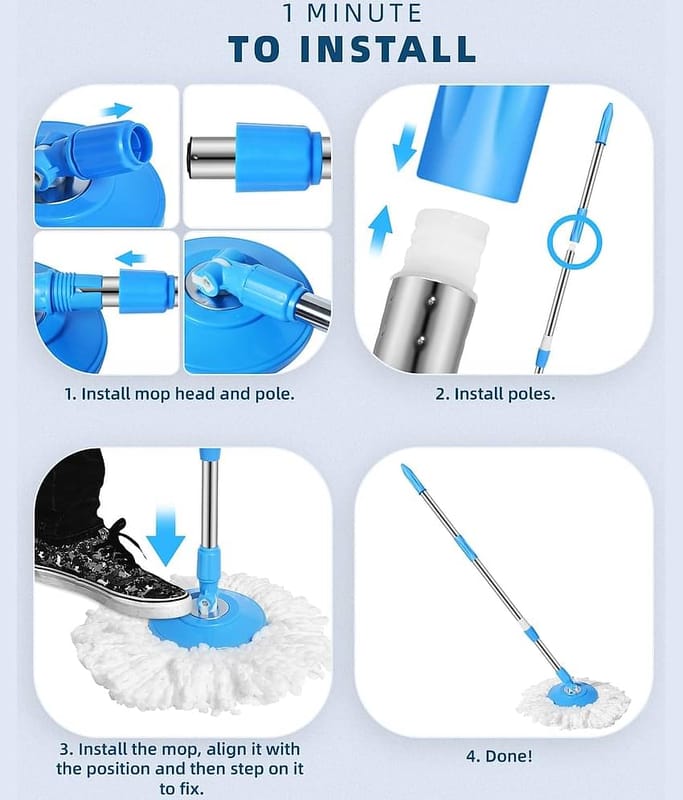 1 MINUTE
TO INSTALL

1. Install mop head and pole.

2. Install poles.

3. Install the mop, align it with the position and then step on it to fix.

4. Done!