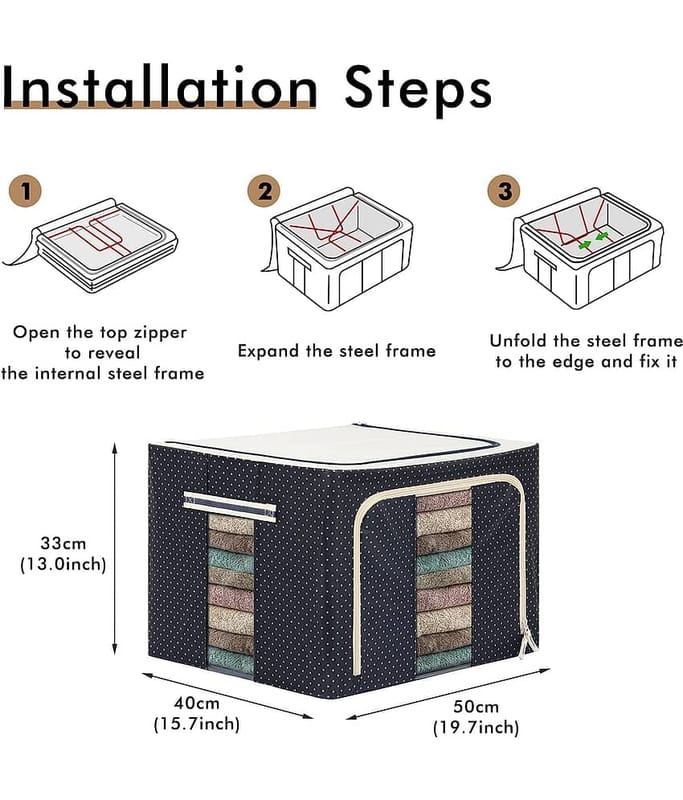 Installation Steps

1

Open the top zipper to reveal the internal steel frame

2

Expand the steel frame

3

Unfold the steel frame to the edge and fix it

33cm (13.0inch)

40cm (15.7inch)

50cm (19.7inch)