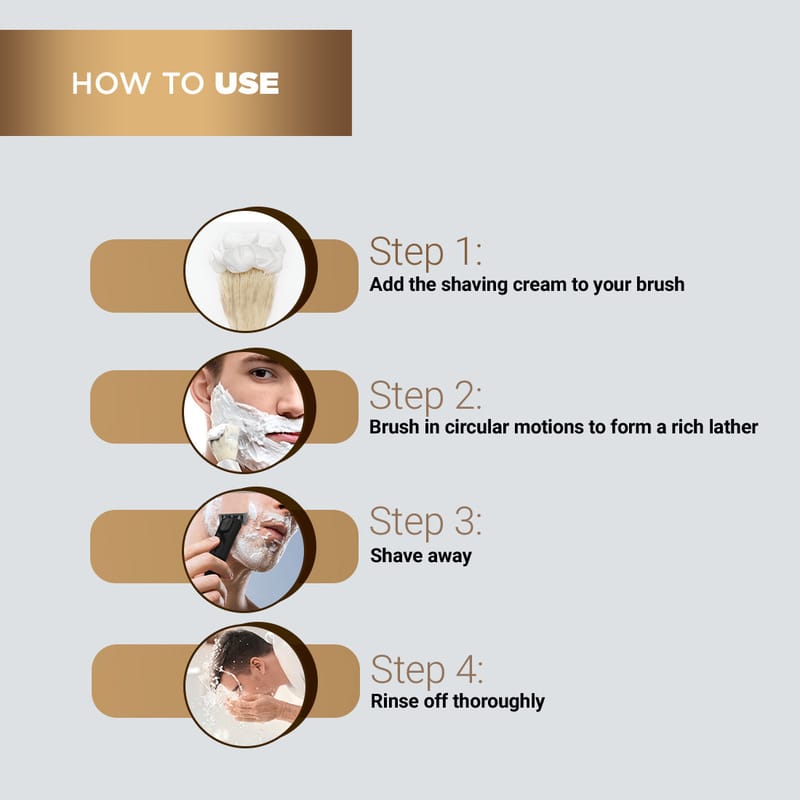 HOW TO USE

Step 1:
Add the shaving cream to your brush

Step 2:
Brush in circular motions to form a rich lather

Step 3:
Shave away

Step 4:
Rinse off thoroughly