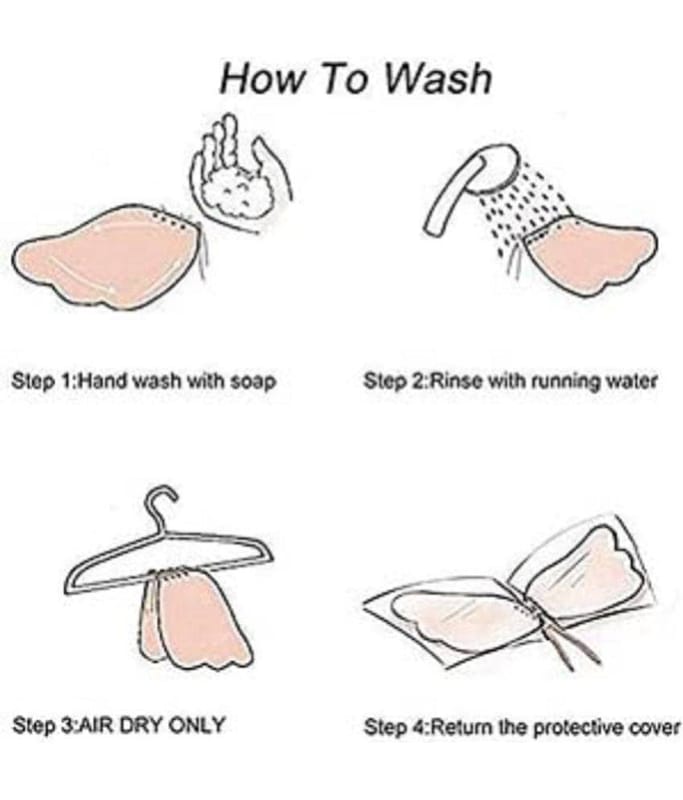 How To Wash

Step 1:Hand wash with soap

Step 2:Rinse with running water

Step 3:AIR DRY ONLY

Step 4:Return the protective cover