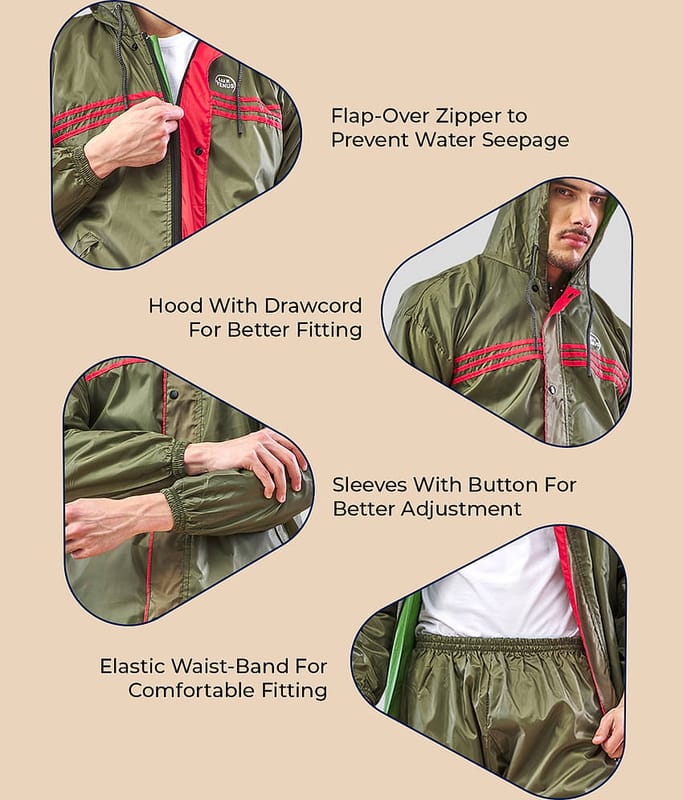 Flap-Over Zipper to Prevent Water Seepage

Hood With Drawcord For Better Fitting

Sleeves With Button For Better Adjustment

Elastic Waist-Band For Comfortable Fitting