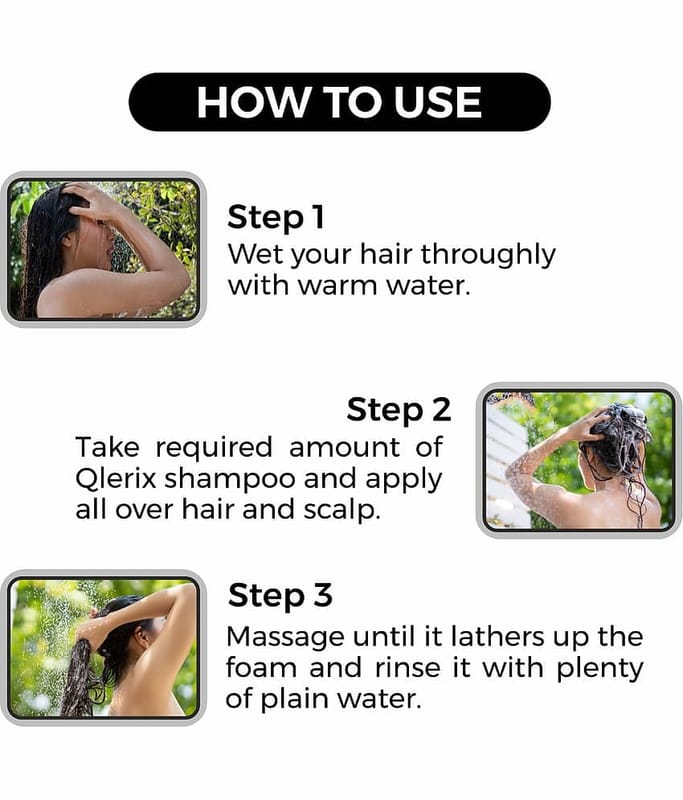 HOW TO USE

Step 1
Wet your hair throughly with warm water.

Step 2
Take required amount of Qlerix shampoo and apply all over hair and scalp.

Step 3
Massage until it lathers up the foam and rinse it with plenty of plain water.