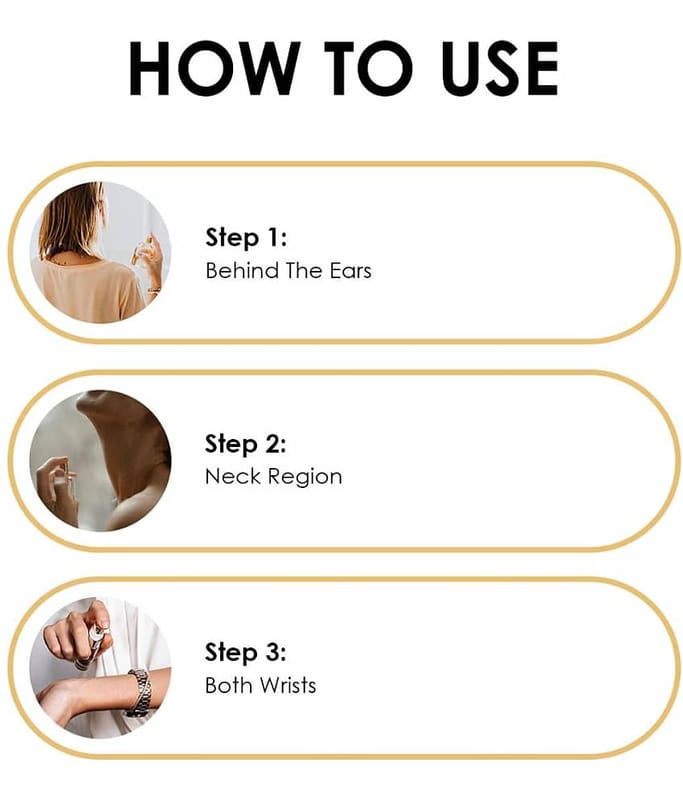 HOW TO USE

Step 1:
Behind The Ears

Step 2:
Neck Region

Step 3:
Both Wrists