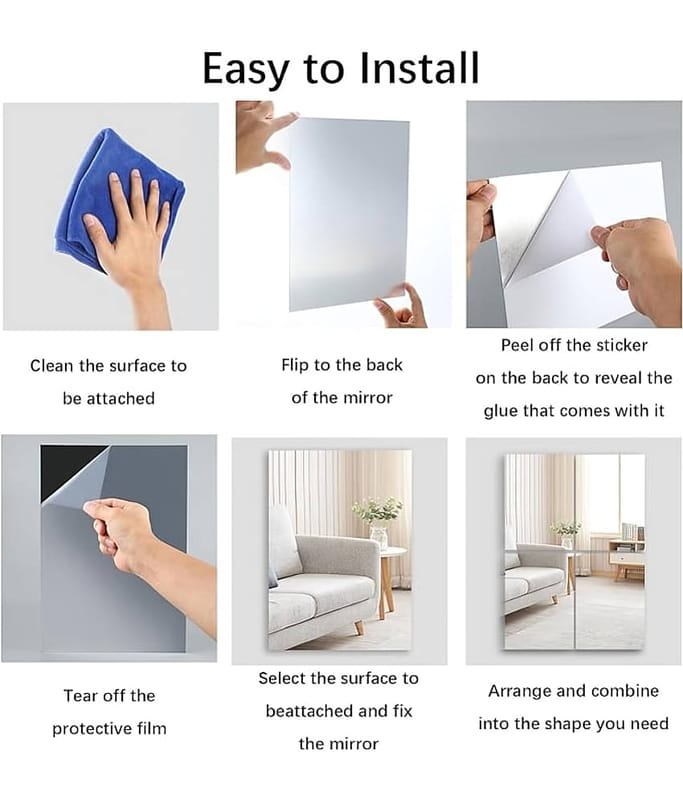 Easy to Install

Clean the surface to be attached

Flip to the back of the mirror

Peel off the sticker on the back to reveal the glue that comes with it

Tear off the protective film

Select the surface to beattached and fix the mirror

Arrange and combine into the shape you need