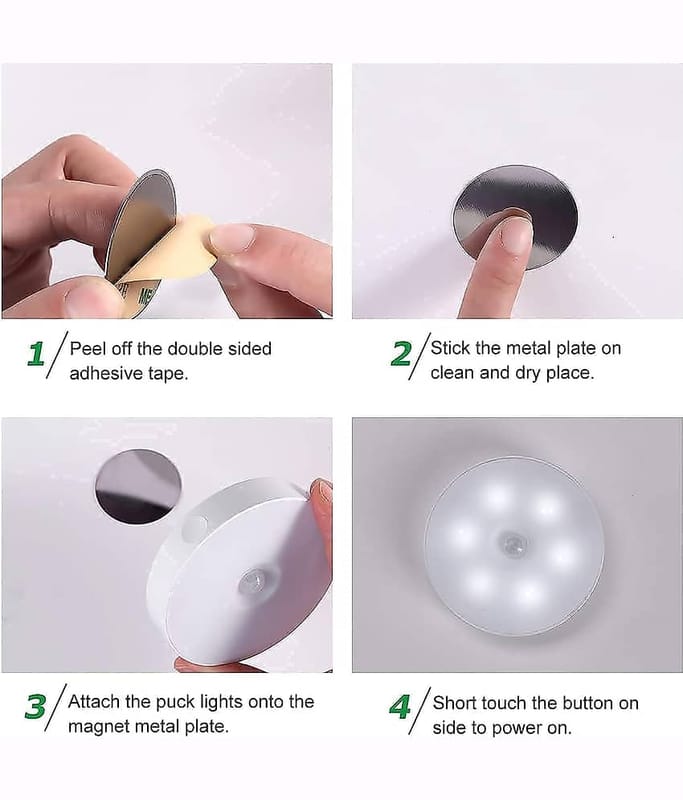 1/ Peel off the double sided adhesive tape.

2/ Stick the metal plate on clean and dry place.

3/ Attach the puck lights onto the magnet metal plate.

4/ Short touch the button on side to power on.